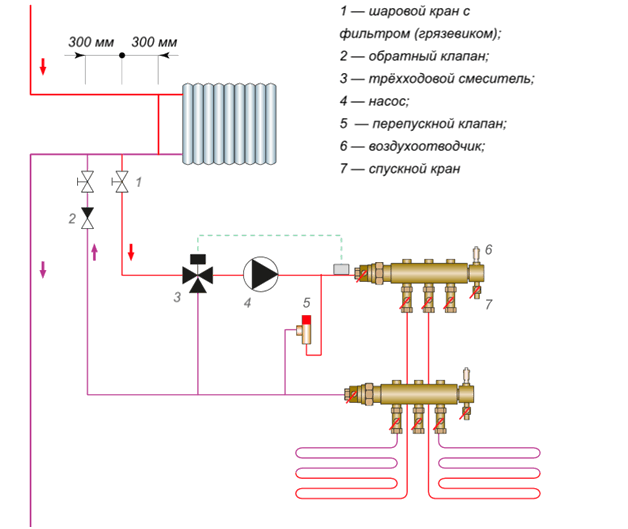 300 мм 300 мм

1 — шаровой кран с фильтром (грязевиком);
2 — обратный клапан;
3 — трёхходовой смеситель;
4 — насос;
5 — перепускной клапан;
6 — воздухоотводчик;
7 — спускной кран

1
2
3
4
5
6
7